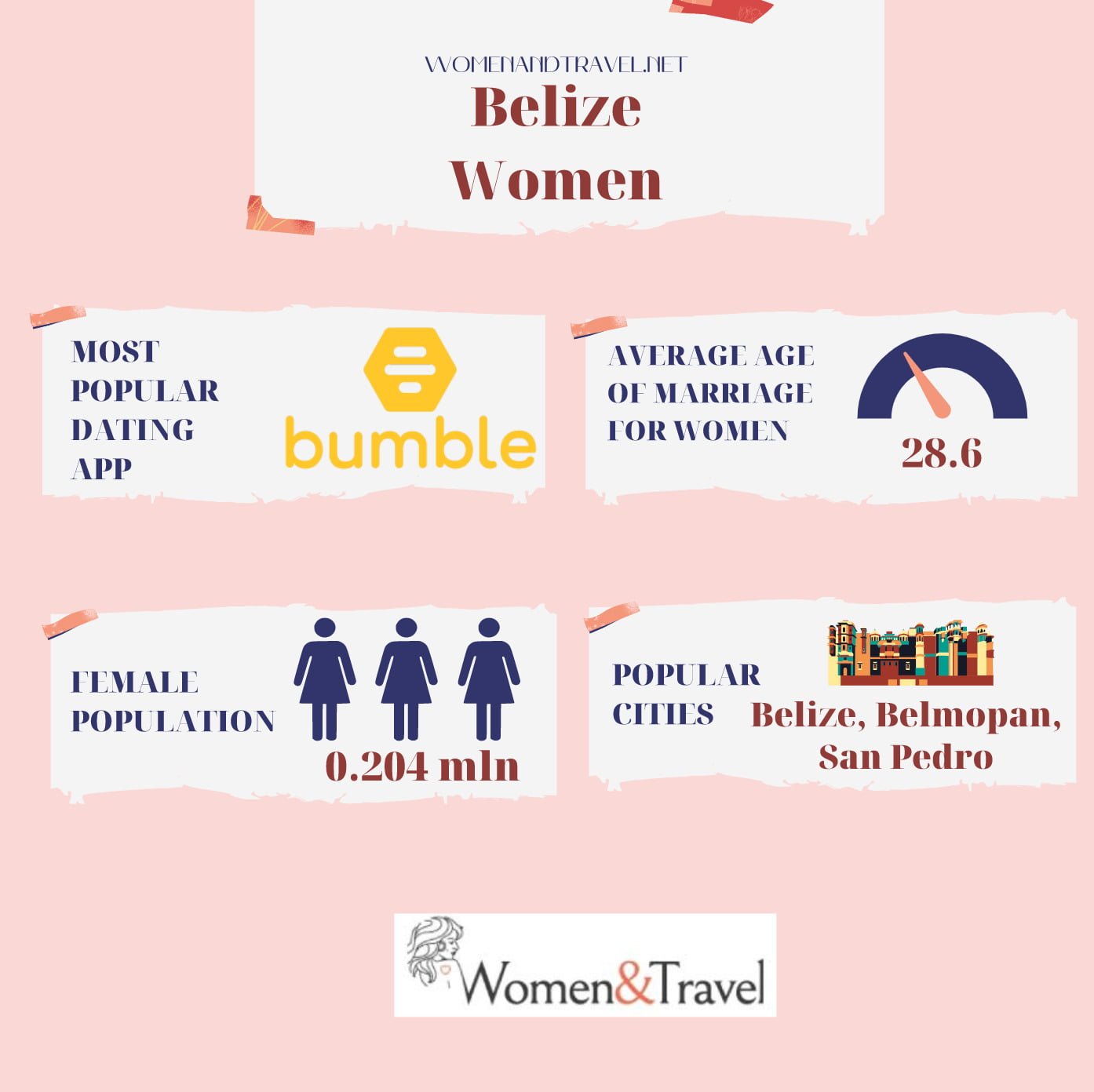 WOMENANDTRAVEL.NET
Belize Women

MOST POPULAR DATING APP

bumble

AVERAGE AGE OF MARRIAGE FOR WOMEN

28.6

FEMALE POPULATION

0.204 mln

POPULAR CITIES

Belize, Belmopan, San Pedro

Women&Travel