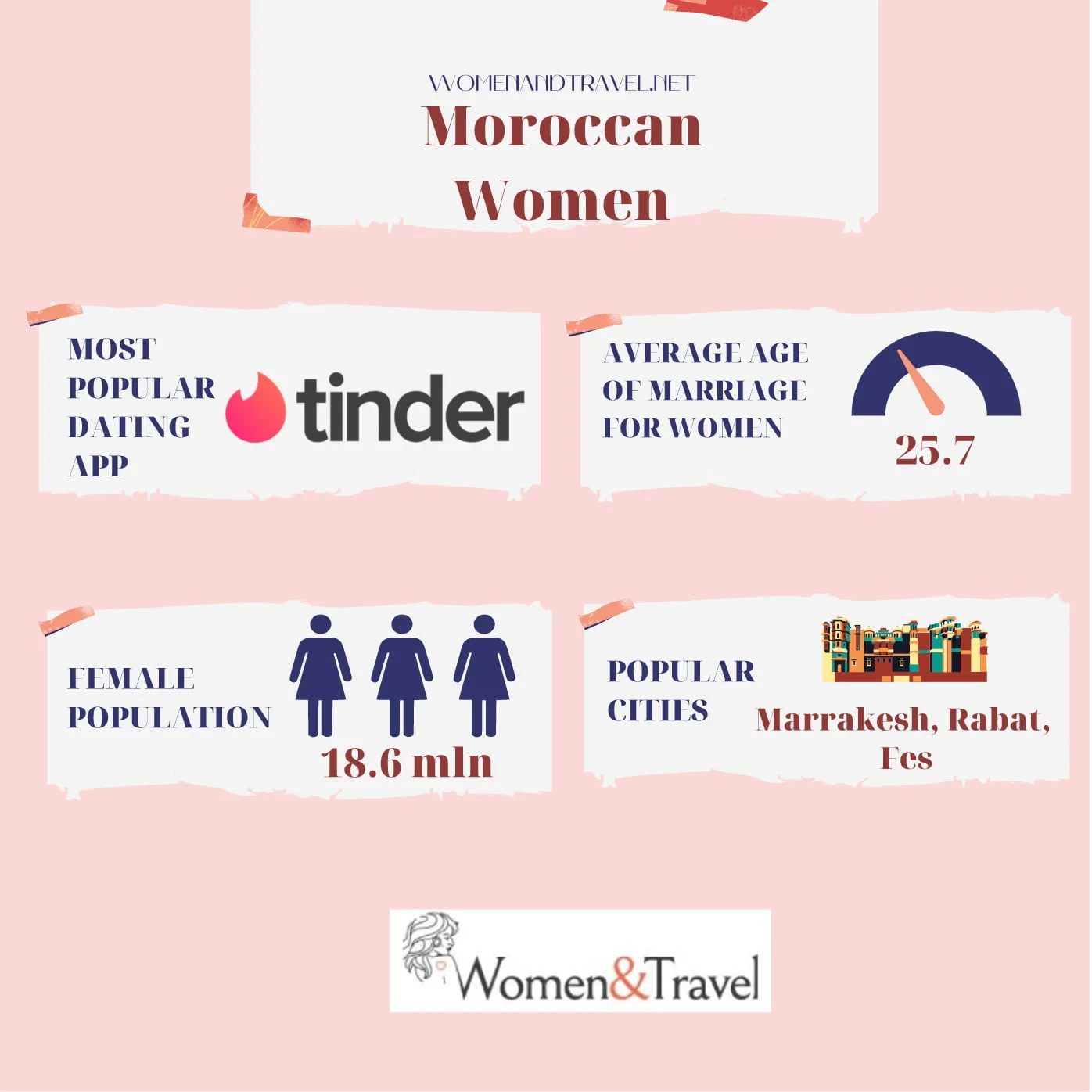 WOMENANDTRAVEL.NET
Moroccan Women

MOST POPULAR DATING APP

tinder

AVERAGE AGE OF MARRIAGE FOR WOMEN

25.7

FEMALE POPULATION

18.6 mln

POPULAR CITIES

Marrakesh, Rabat, Fes

Women&Travel