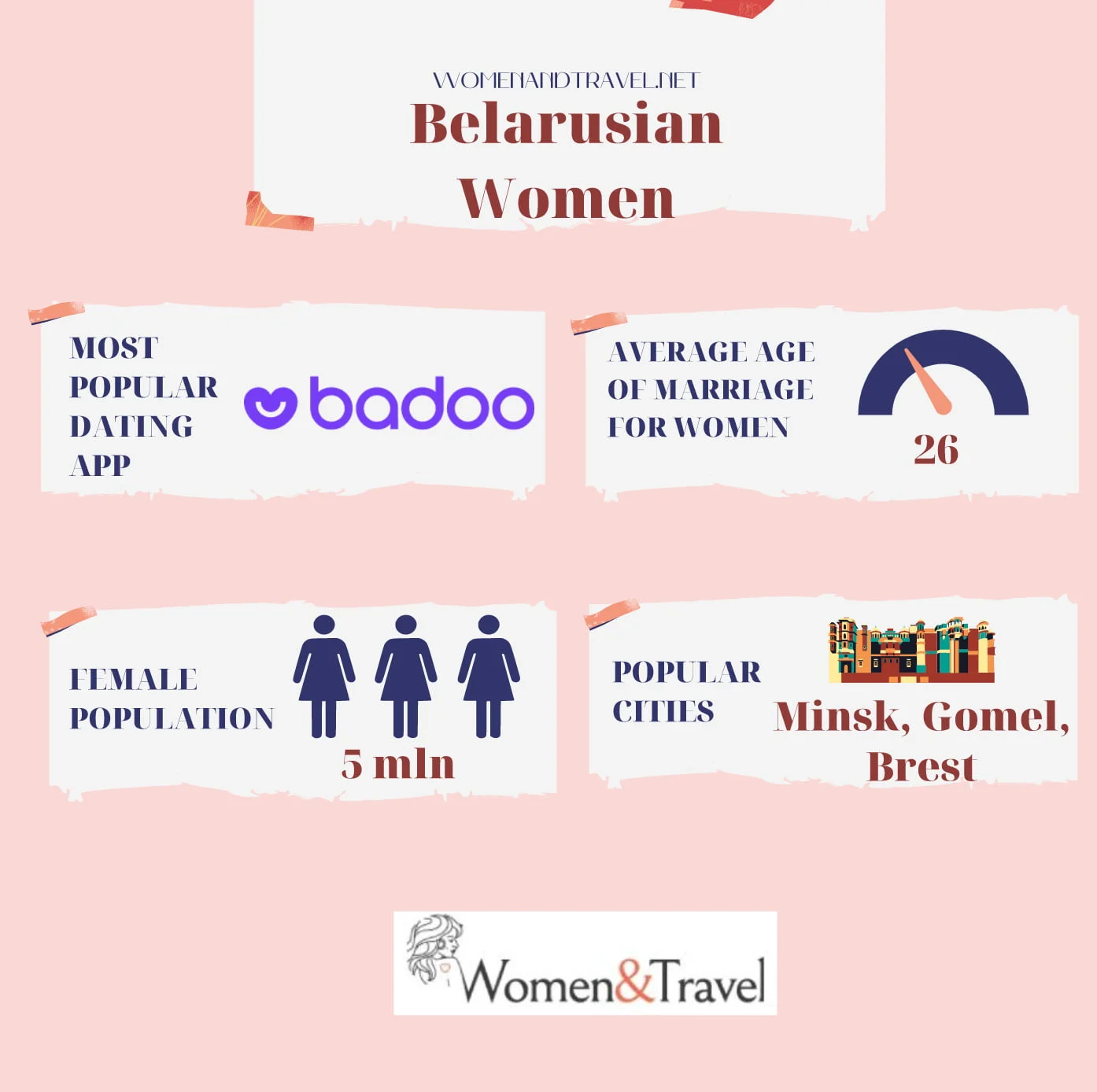 WOMENANDTRAVEL.NET
Belarusian Women

MOST POPULAR DATING APP

badoo

AVERAGE AGE OF MARRIAGE FOR WOMEN

26

FEMALE POPULATION

5 mln

POPULAR CITIES

Minsk, Gomel, Brest

Women&Travel