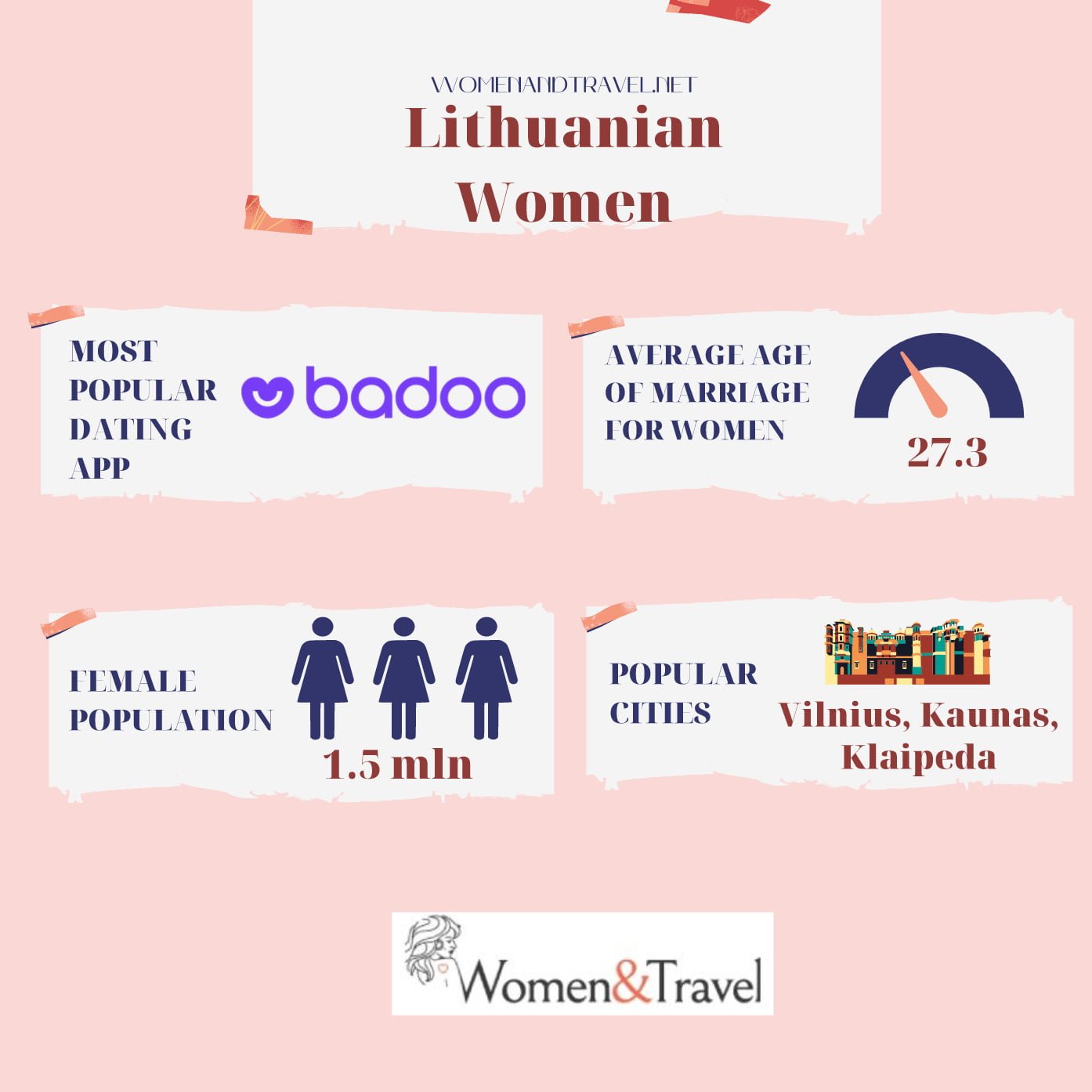 WOMENANDTRAVEL.NET
Lithuanian Women

MOST POPULAR DATING APP
badoo

AVERAGE AGE OF MARRIAGE FOR WOMEN
27.3

FEMALE POPULATION
1.5 mln

POPULAR CITIES
Vilnius, Kaunas, Klaipeda

Women&Travel