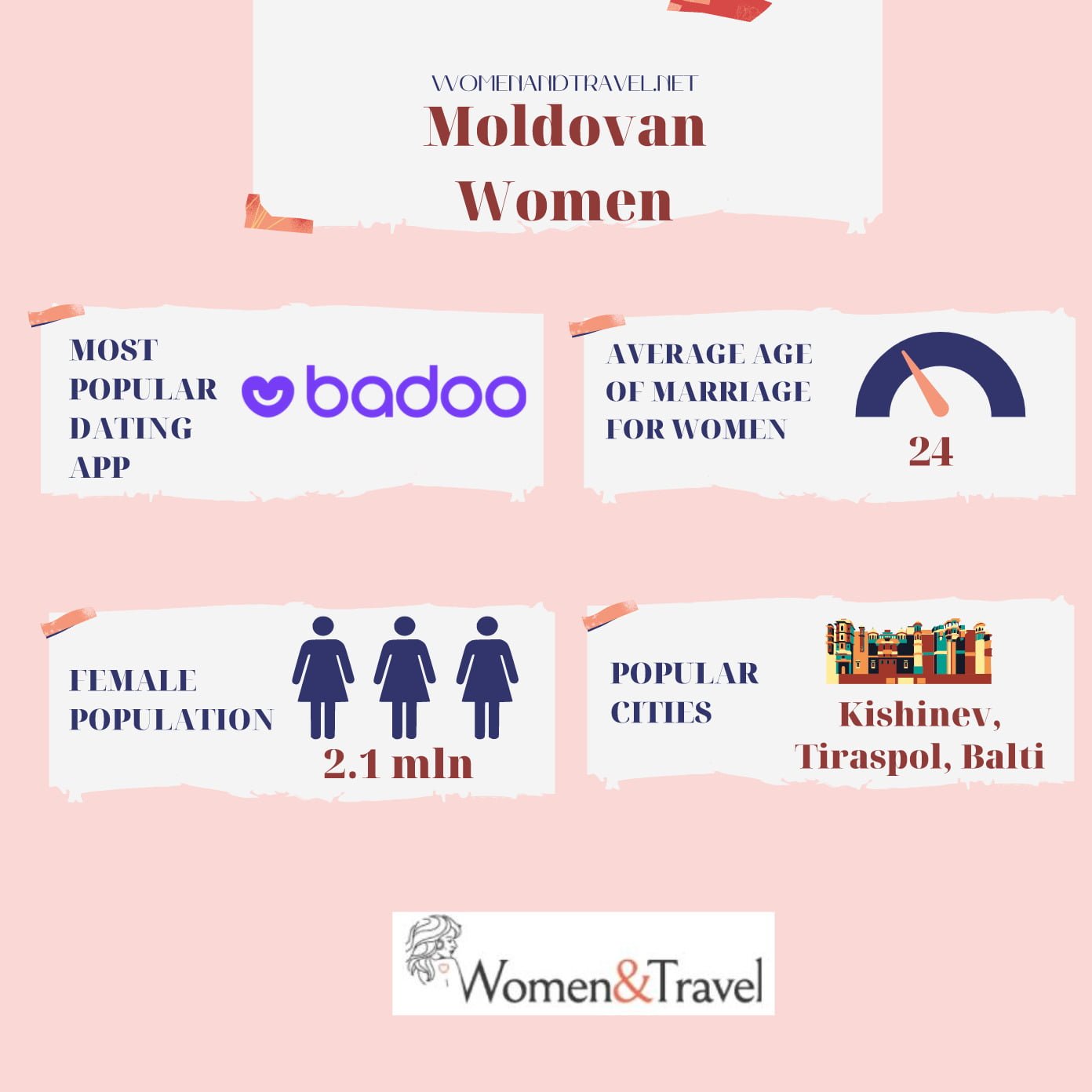 WOMENANDTRAVEL.NET
Moldovan Women

MOST POPULAR DATING APP

badoo

AVERAGE AGE OF MARRIAGE FOR WOMEN

24

FEMALE POPULATION

2.1 mln

POPULAR CITIES

Kishinev, Tiraspol, Balti

Women&Travel