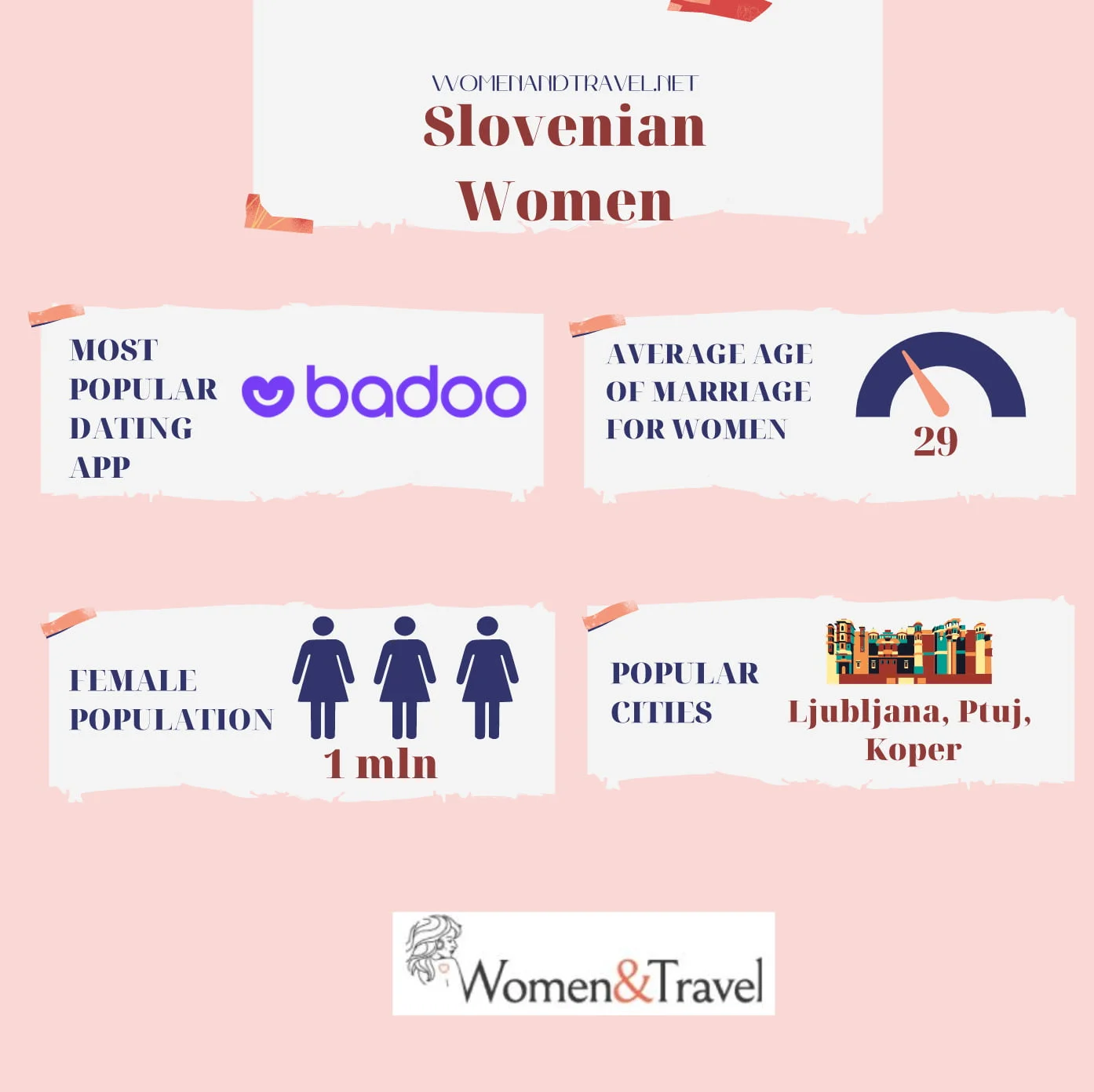 WOMENANDTRAVEL.NET
Slovenian Women

MOST POPULAR DATING APP

badoo

AVERAGE AGE OF MARRIAGE FOR WOMEN

29

FEMALE POPULATION

1 mln

POPULAR CITIES

Ljubljana, Ptuj, Koper

Women&Travel